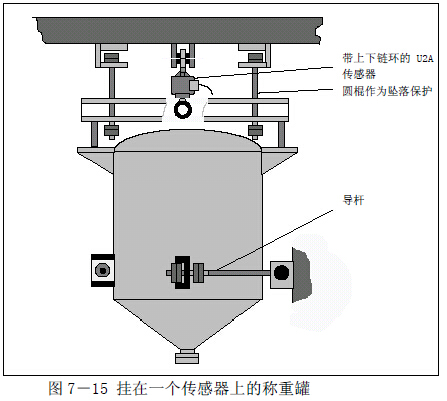 带上下链环的 U2A 传感器

圆棍作为坠落保护

导杆

图 7－15 挂在一个传感器上的称重罐