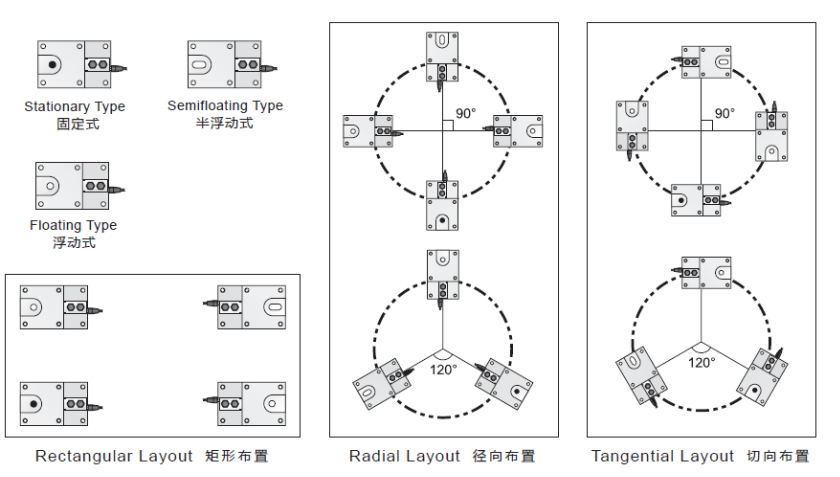 Stationary Type
固定式

Semifloating Type
半浮动式

Floating Type
浮动式

Rectangular Layout 矩形布置

90°

120°

Radial Layout 径向布置

90°

120°

Tangential Layout 切向布置